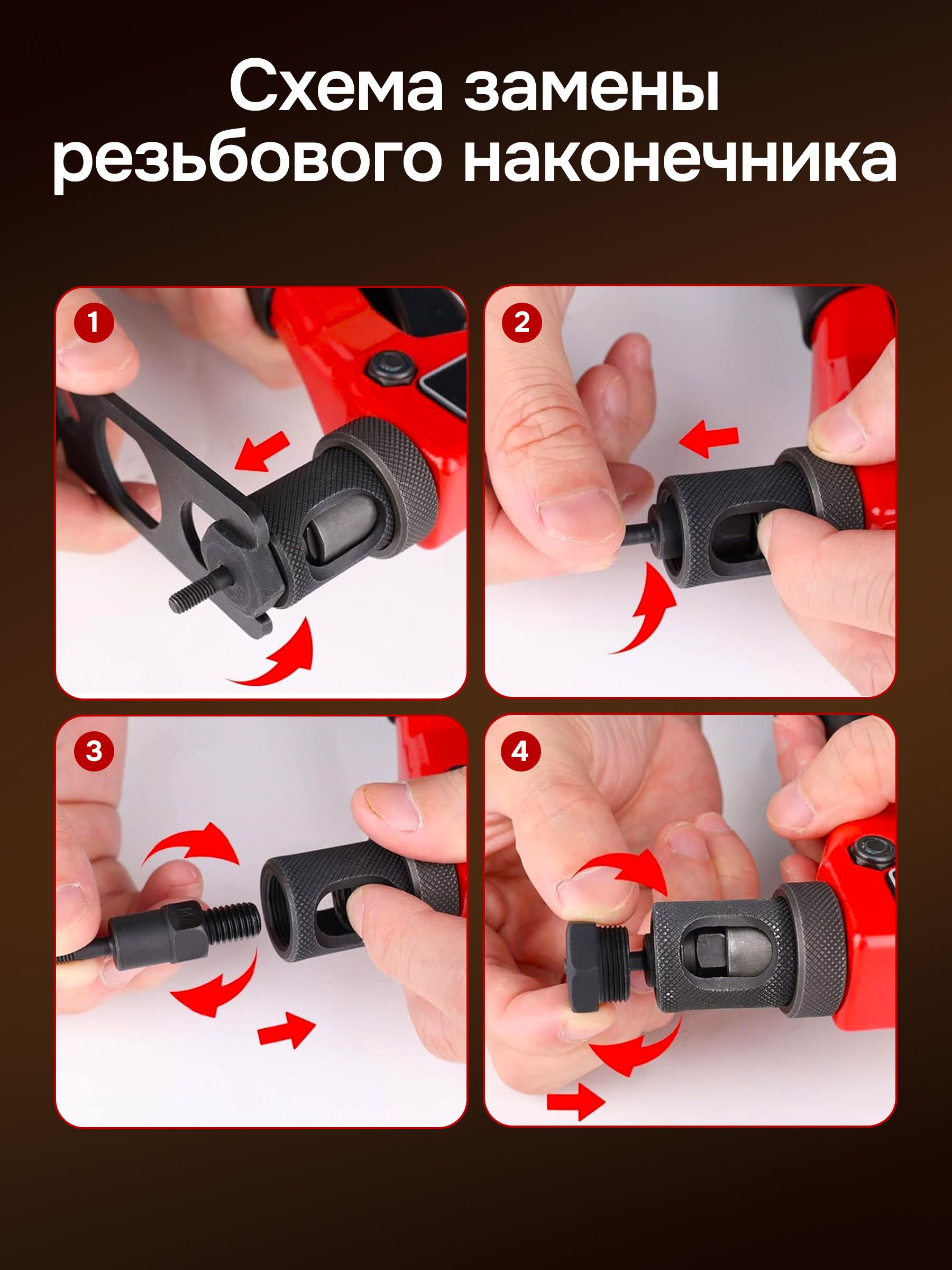 Схема замены резьбового наконечника

1

2

3

4