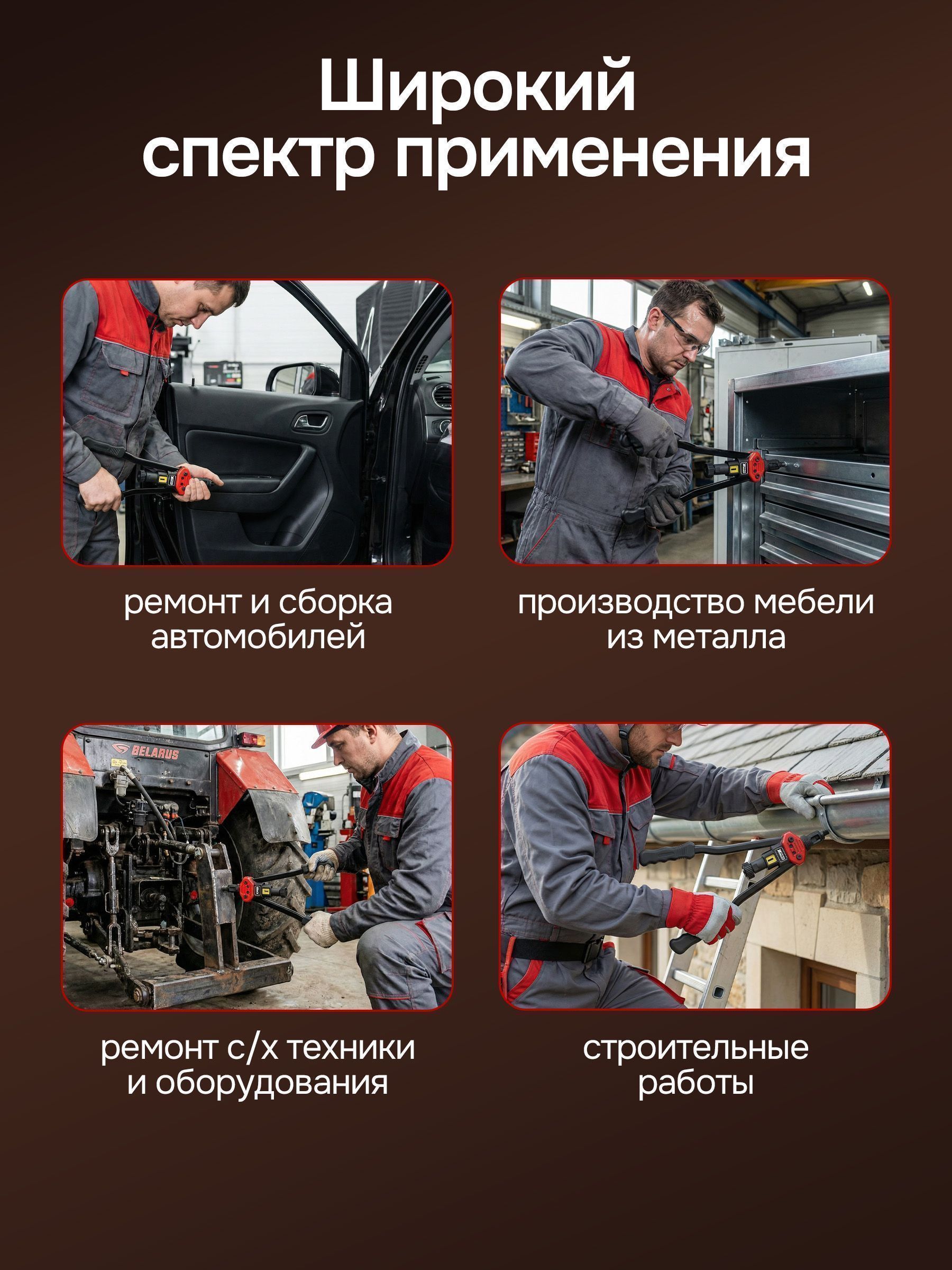 Широкий спектр применения

ремонт и сборка автомобилей

производство мебели из металла

BELARUS

ремонт с/х техники и оборудования

строительные работы