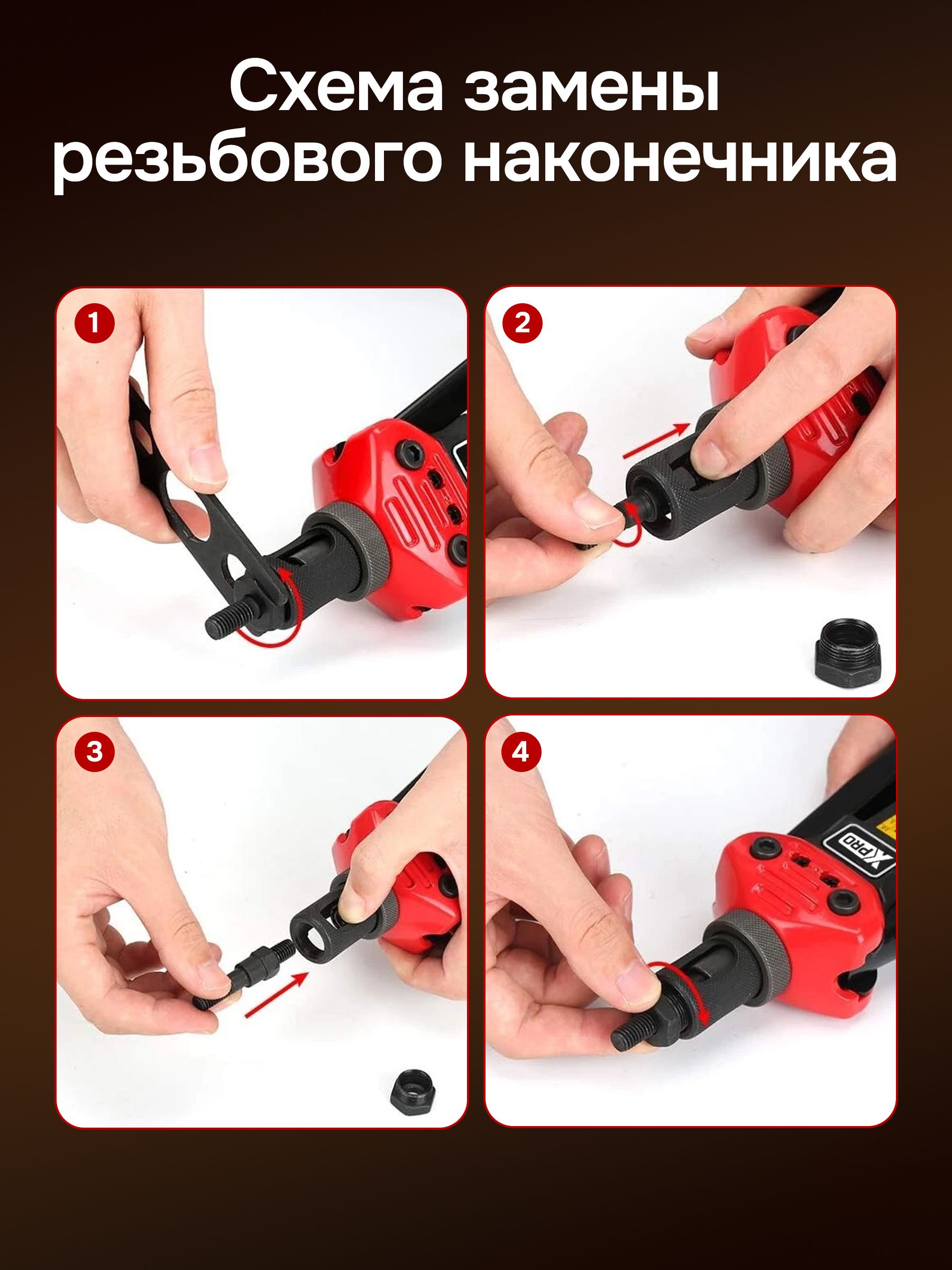 Схема замены резьбового наконечника

1

2

3

4

XPRO