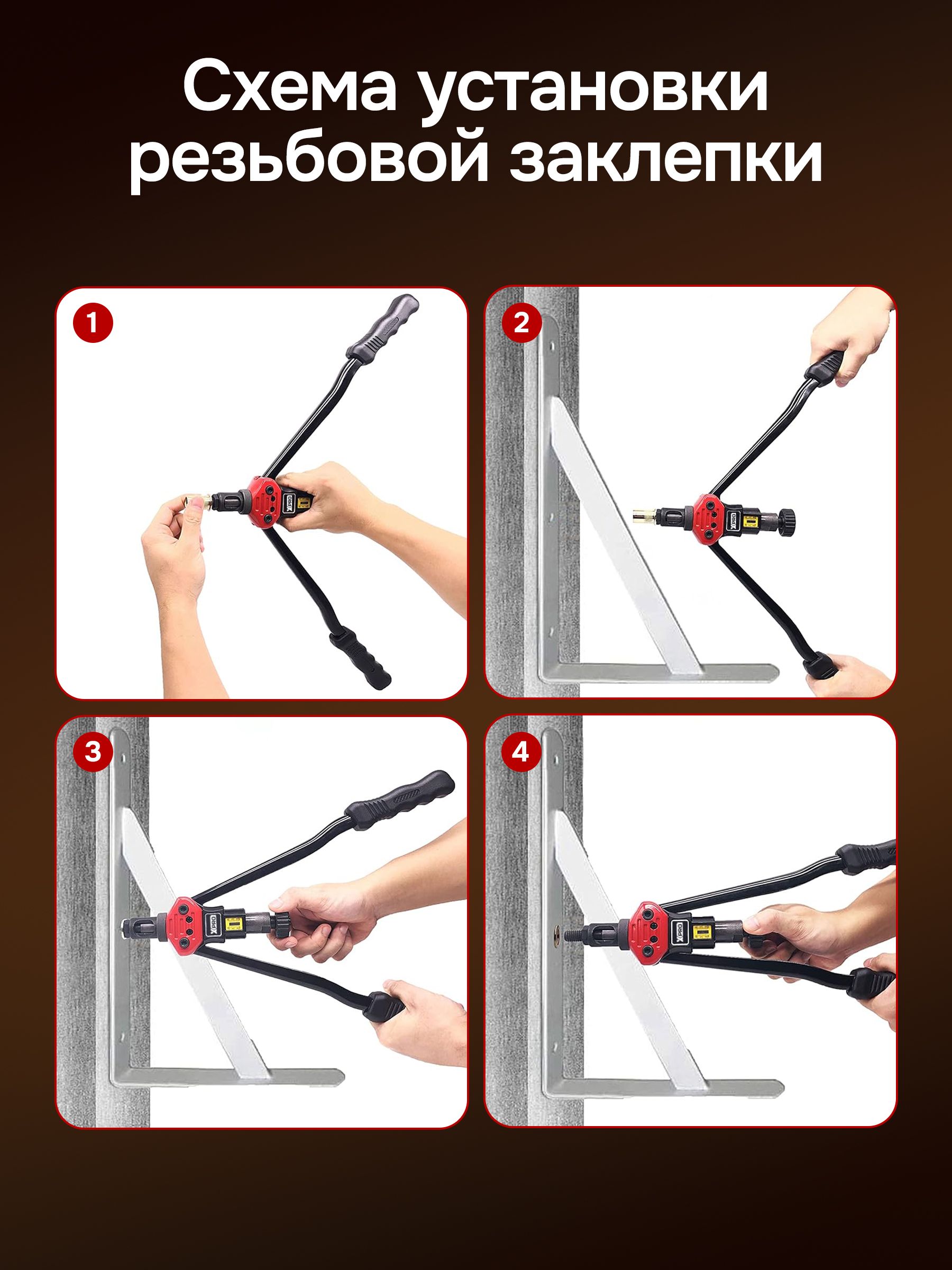 Схема установки резьбовой заклепки

1

XPRO

2

XPRO

3

XPRO

4

XPRO